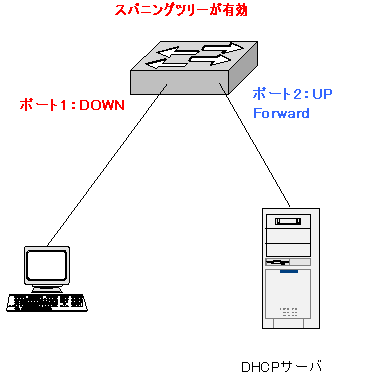 スパニングツリーが有効

ポート1：DOWN

ポート2：UP
Forward

DHCPサーバ