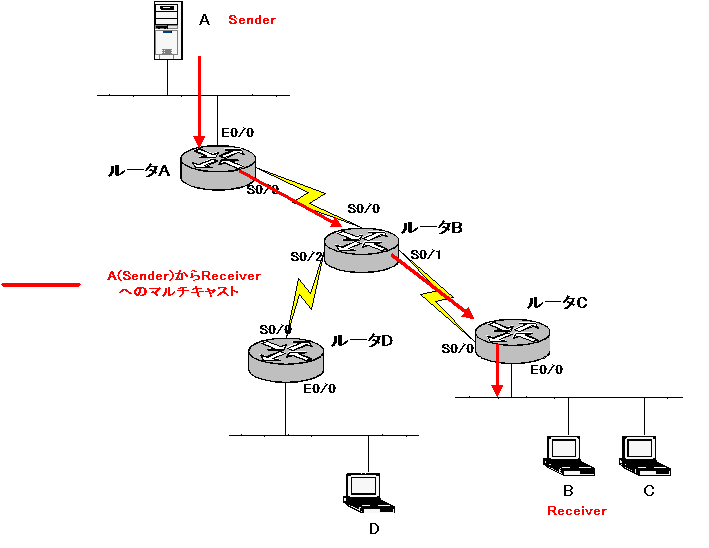 A Sender

E0/0

ルータA

S0/0

S0/0

ルータB

S0/2

S0/1

A(Sender)からReceiverへのマルチキャスト

ルータC

S0/0

ルータD

S0/0

E0/0

E0/0

B

C

Receiver

D