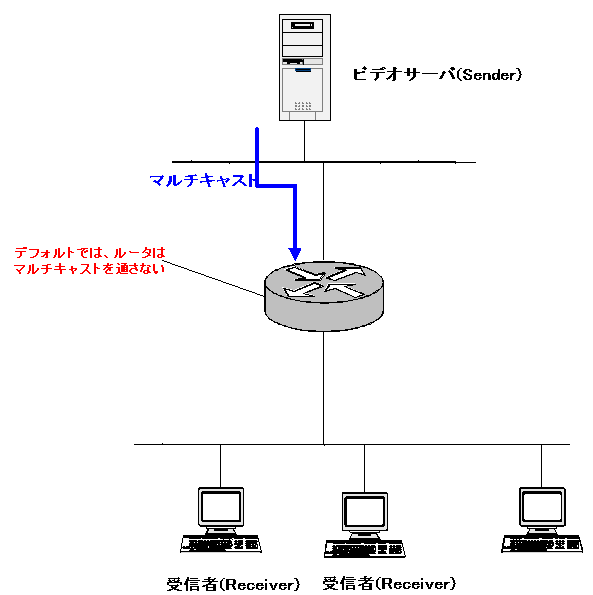 ビデオサーバ(Sender)

マルチキャスト

デフォルトでは、ルータは
マルチキャストを通さない

受信者(Receiver)
受信者(Receiver)