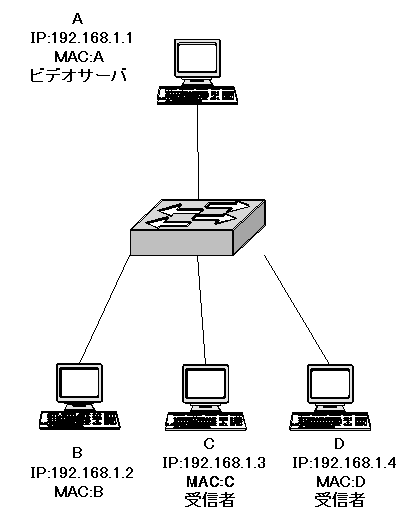 A
IP:192.168.1.1
MAC:A
ビデオサーバ

B
IP:192.168.1.2
MAC:B

C
IP:192.168.1.3
MAC:C
受信者

D
IP:192.168.1.4
MAC:D
受信者