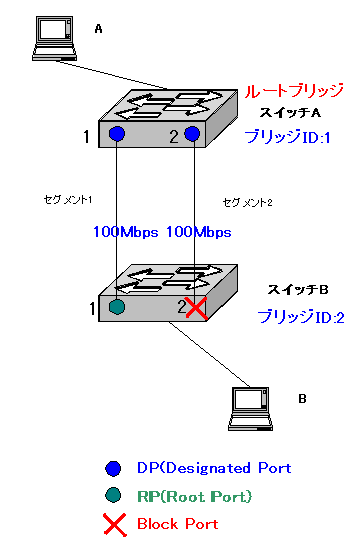 A

ルートブリッジ
スイッチA
1 2
ブリッジID:1

セグメント1
セグメント2

100Mbps 100Mbps

スイッチB
1 2
ブリッジID:2

B

DP(Designated Port
RP(Root Port)
Block Port