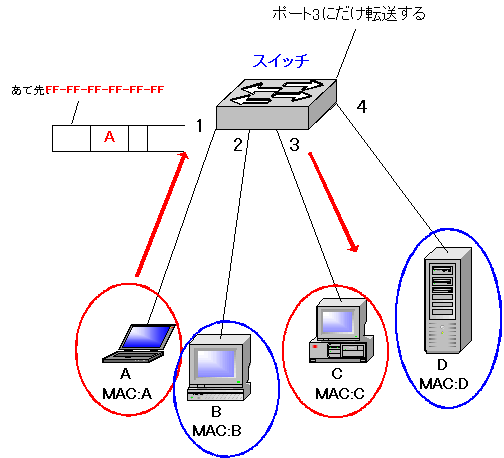 ポート3にだけ転送する

スイッチ

あて先FF-FF-FF-FF-FF-FF

A

1

2

3

4

A
MAC:A

B
MAC:B

C
MAC:C

D
MAC:D